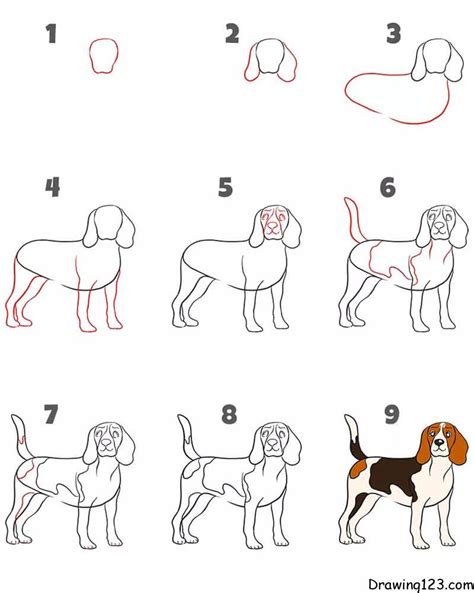 1
2
3
4
5
6
7
8
9
Drawing123.com